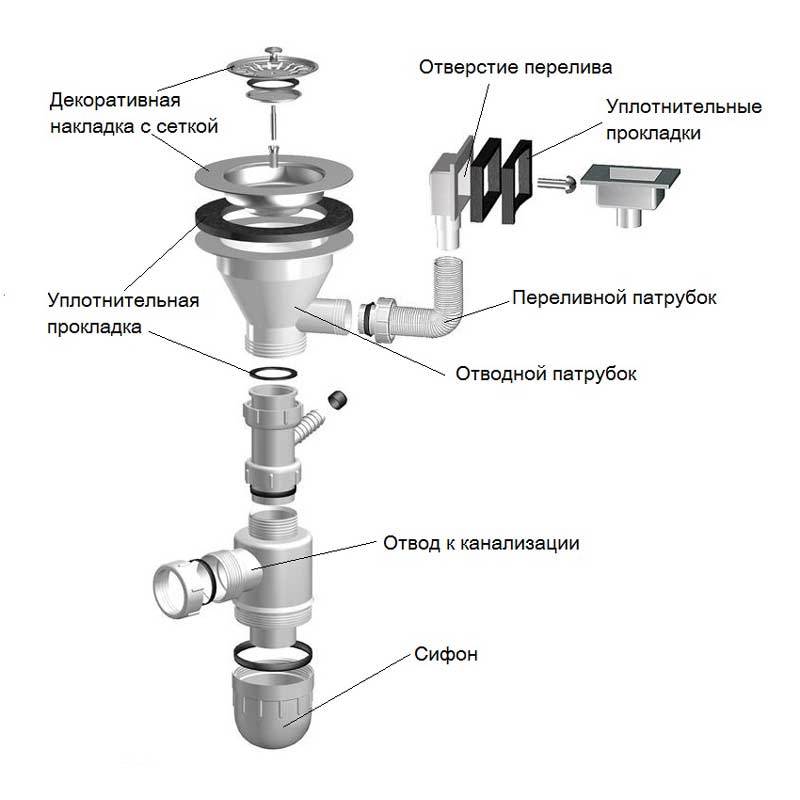 Отверстие перелива

Декоративная накладка с сеткой

Уплотнительные прокладки

Уплотнительная прокладка

Переливной патрубок

Отводной патрубок

Отвод к канализации

Сифон